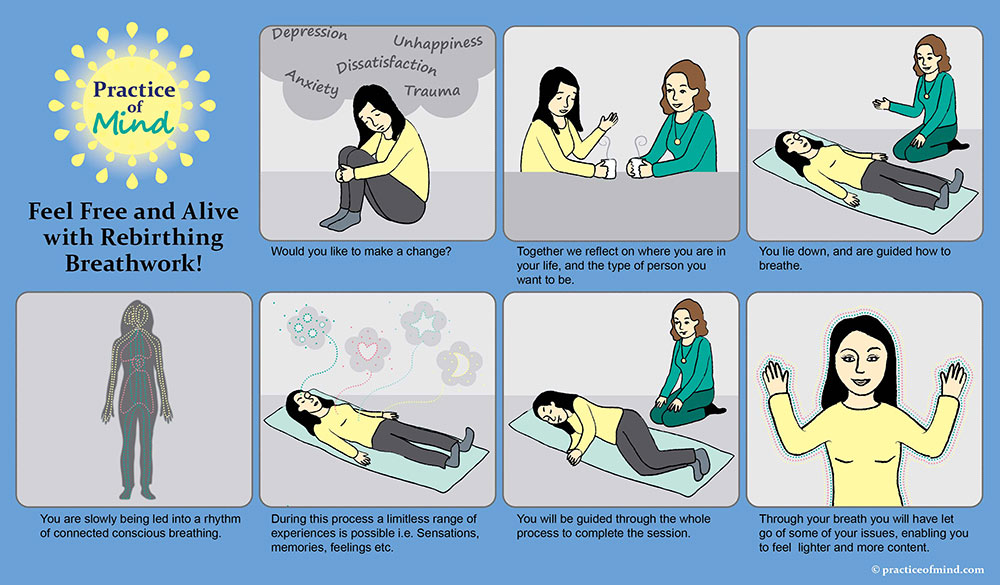 Practice of Mind

Feel Free and Alive with Rebirthing Breathwork!

Depression Unhappiness Dissatisfaction Anxiety Trauma

Would you like to make a change?

Together we reflect on where you are in your life, and the type of person you want to be.

You lie down, and are guided how to breathe.

You are slowly being led into a rhythm of connected conscious breathing.

During this process a limitless range of experiences is possible i.e. Sensations, memories, feelings etc.

You will be guided through the whole process to complete the session.

Through your breath you will have let go of some of your issues, enabling you to feel lighter and more content.

© practiceofmind.com