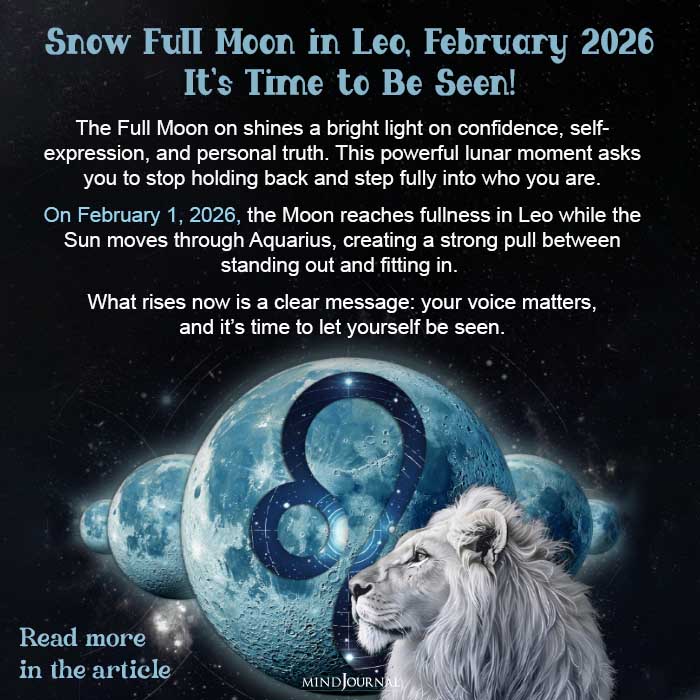 Snow Full Moon in Leo, February 2026
It's Time to Be Seen!

The Full Moon on shines a bright light on confidence, self-expression, and personal truth. This powerful lunar moment asks you to stop holding back and step fully into who you are.

On February 1, 2026, the Moon reaches fullness in Leo while the Sun moves through Aquarius, creating a strong pull between standing out and fitting in.

What rises now is a clear message: your voice matters, and it's time to let yourself be seen.

Read more in the article

MINDJOURNAL